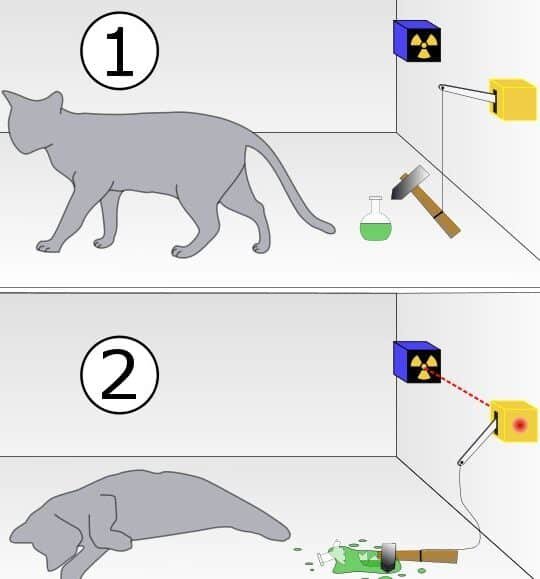 1

2